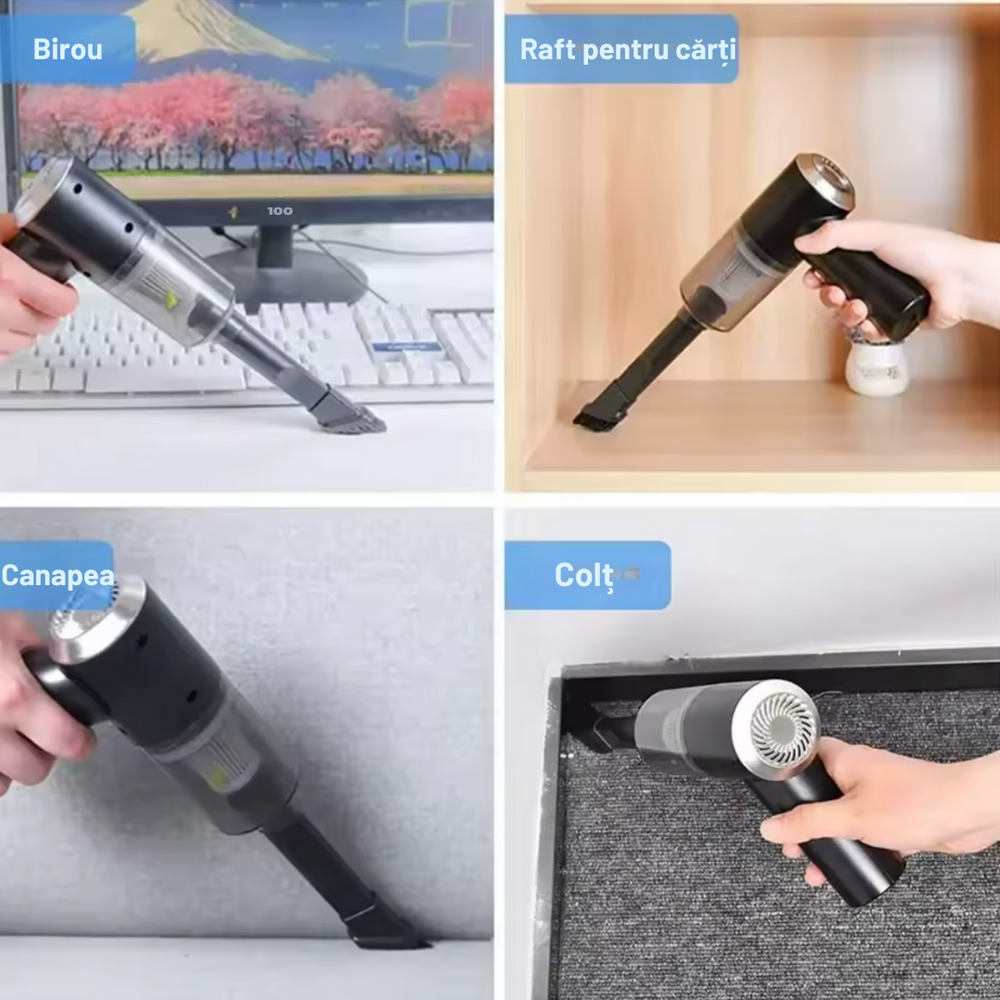 Birou

100

Raft pentru cărți

Canapea

Colț